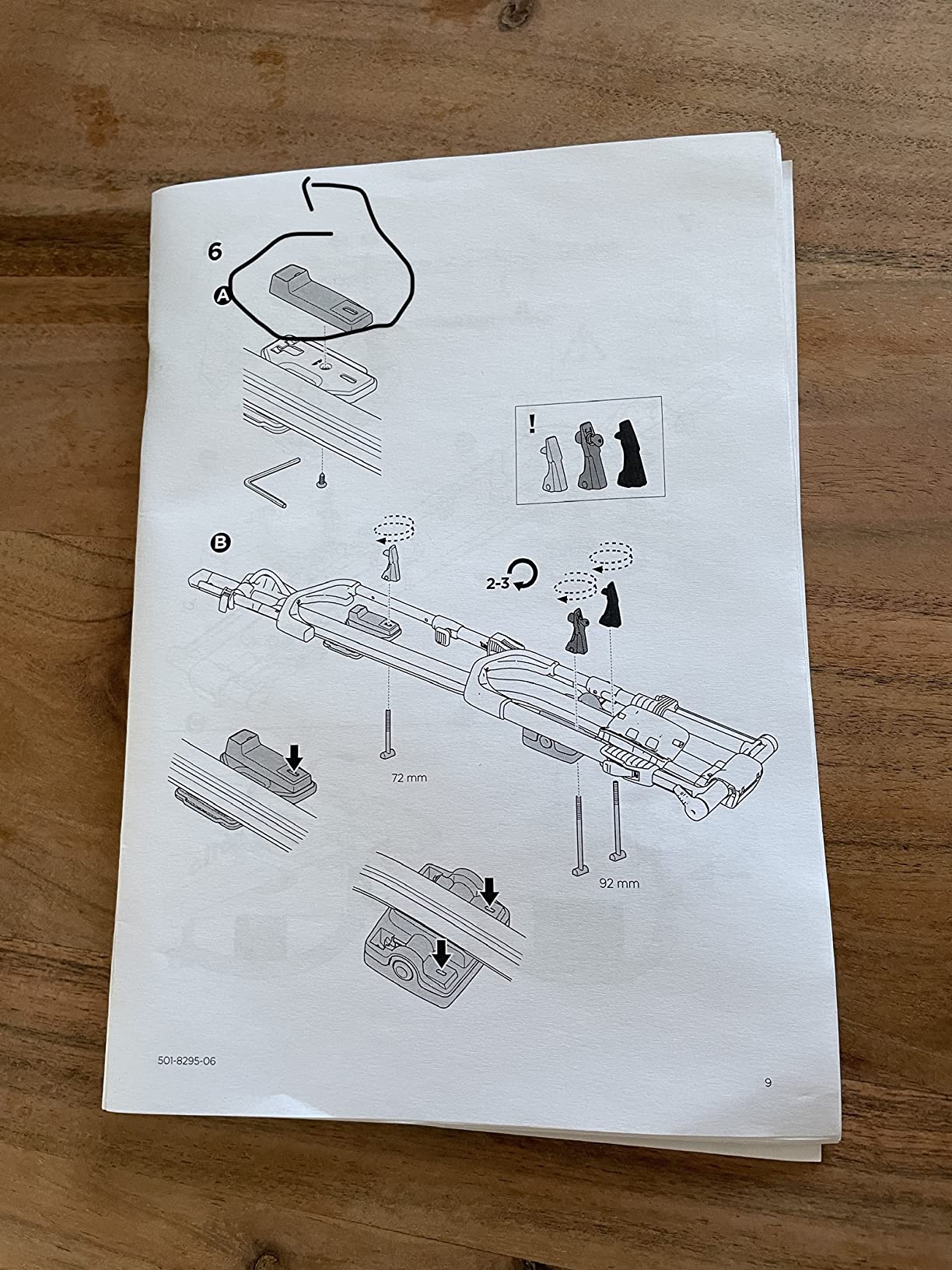 6

A

!

B

2-3

72 mm

92 mm

501-8295-06

9